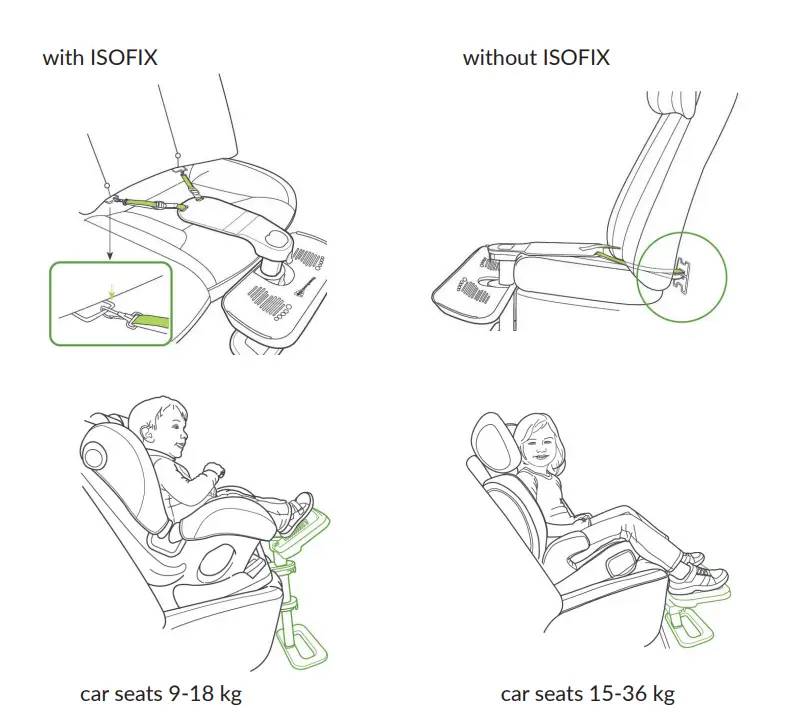 with ISOFIX

without ISOFIX

car seats 9-18 kg

car seats 15-36 kg